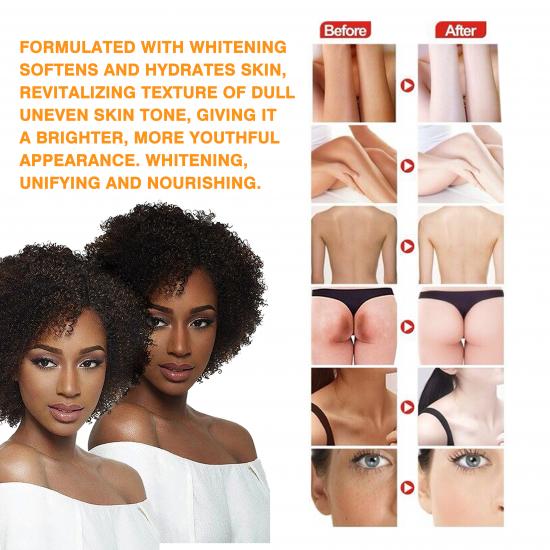 FORMULATED WITH WHITENING SOFTENS AND HYDRATES SKIN, REVITALIZING TEXTURE OF DULL UNEVEN SKIN TONE, GIVING IT A BRIGHTER, MORE YOUTHFUL APPEARANCE. WHITENING, UNIFYING AND NOURISHING.

Before

After